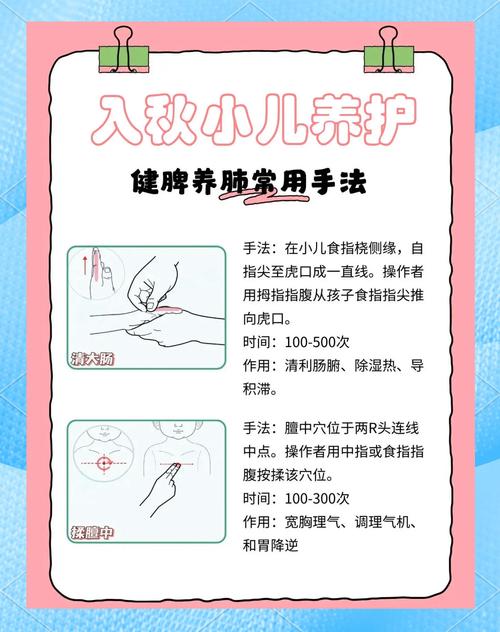 入秋小儿养护

健脾养肺常用手法

清大肠

手法：在小儿食指桡侧缘，自指尖至虎口成一直线。操作者用拇指指腹从孩子食指指尖推向虎口。
时间：100-500次
作用：清利肠腑、除湿热、导积滞。

揉膻中

手法：膻中穴位于两R头连线中点。操作者用中指或食指指腹按揉该穴位。
时间：100-300次
作用：宽胸理气、调理气机、和胃降逆