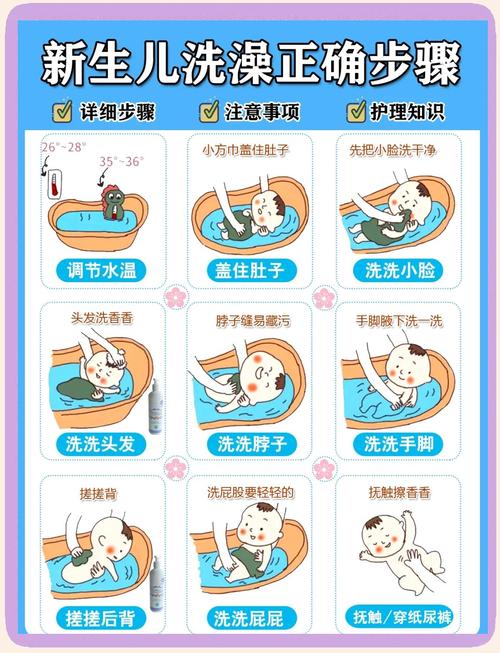 新生儿洗澡正确步骤

详细步骤 注意事项 护理知识

26°~28° 35°~36°
调节水温

小方巾盖住肚子
盖住肚子

先把小脸洗干净
洗洗小脸

头发洗香香
洗洗头发

脖子缝易藏污
洗洗脖子

手脚腋下洗一洗
洗洗手脚

搓搓背
搓搓后背

洗屁股要轻轻的
洗洗屁屁

抚触擦香香
抚触/穿纸尿裤