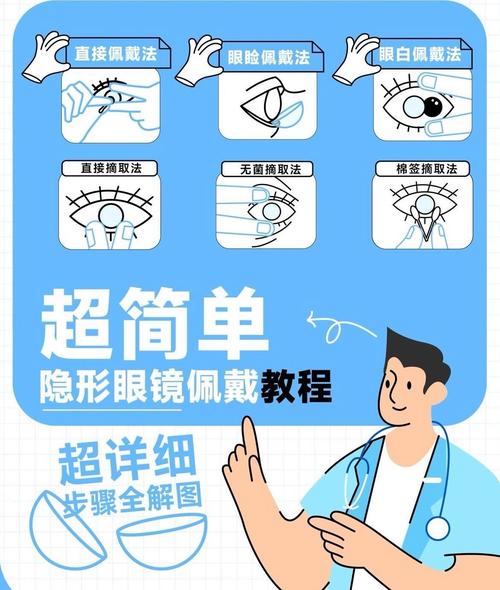 直接佩戴法

眼睑佩戴法

眼白佩戴法

直接摘取法

无菌摘取法

棉签摘取法

超简单

隐形眼镜佩戴教程

超详细

步骤全解图