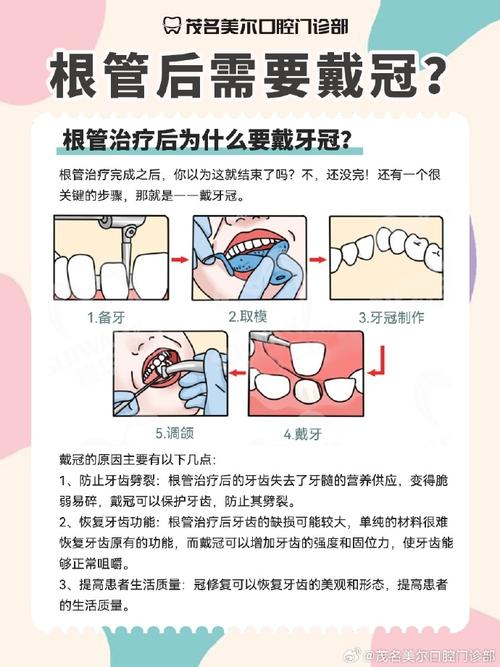 茂名美尔口腔门诊部

根管后需要戴冠？

根管治疗后为什么要戴牙冠？

根管治疗完成之后，你以为这就结束了吗？不，还没完！还有一个很关键的步骤，那就是——戴牙冠。

1.备牙

2.取模

3.牙冠制作

5.调颌

4.戴牙

戴冠的原因主要有以下几点：

1、防止牙齿劈裂：根管治疗后的牙齿失去了牙髓的营养供应，变得脆弱易碎，戴冠可以保护牙齿，防止其劈裂。

2、恢复牙齿功能：根管治疗后牙齿的缺损可能较大，单纯的材料很难恢复牙齿原有的功能，而戴冠可以增加牙齿的强度和固位力，使牙齿能够正常咀嚼。

3、提高患者生活质量：冠修复可以恢复牙齿的美观和形态，提高患者的生活质量。

@茂名美尔口腔门诊部