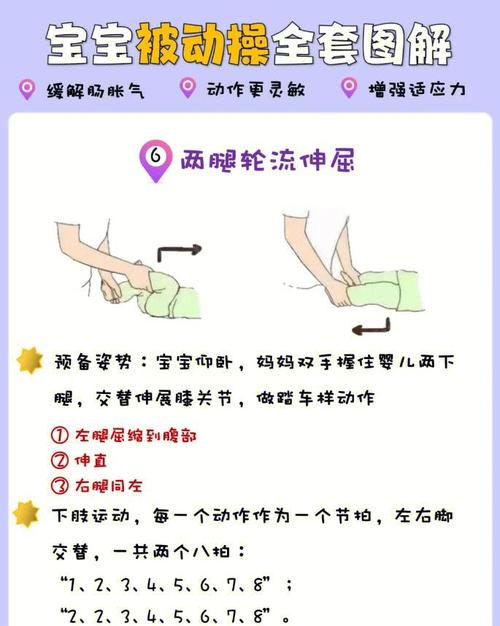 宝宝被动操全套图解

缓解肠胀气　动作更灵敏　增强适应力

6 两腿轮流伸屈

预备姿势：宝宝仰卧，妈妈双手握住婴儿两下腿，交替伸展膝关节，做踏车样动作

① 左腿屈缩到腹部
② 伸直
③ 右腿同左

下肢运动，每一个动作作为一个节拍，左右脚交替，一共两个八拍：
“1、2、3、4、5、6、7、8”；
“2、2、3、4、5、6、7、8”。