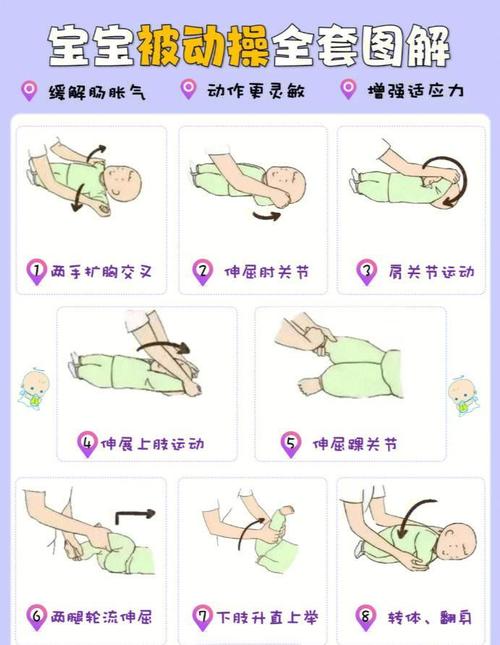 宝宝被动操全套图解

缓解肠胀气　动作更灵敏　增强适应力

1 两手扩胸交叉

2 伸屈肘关节

3 肩关节运动

4 伸展上肢运动

5 伸屈踝关节

6 两腿轮流伸屈

7 下肢升直上举

8 转体、翻身