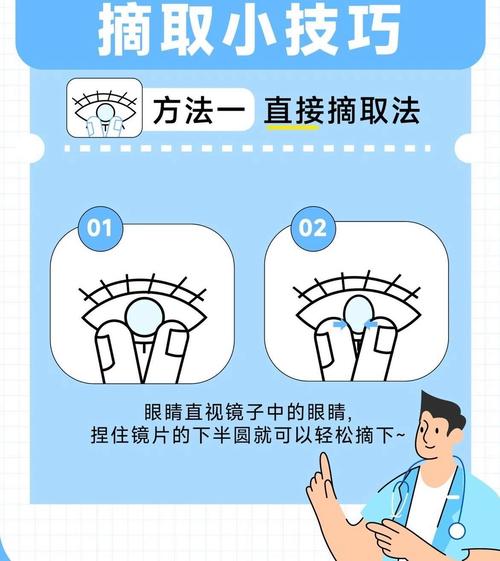 摘取小技巧

方法一 直接摘取法

01

02

眼睛直视镜子中的眼睛，
捏住镜片的下半圆就可以轻松摘下~