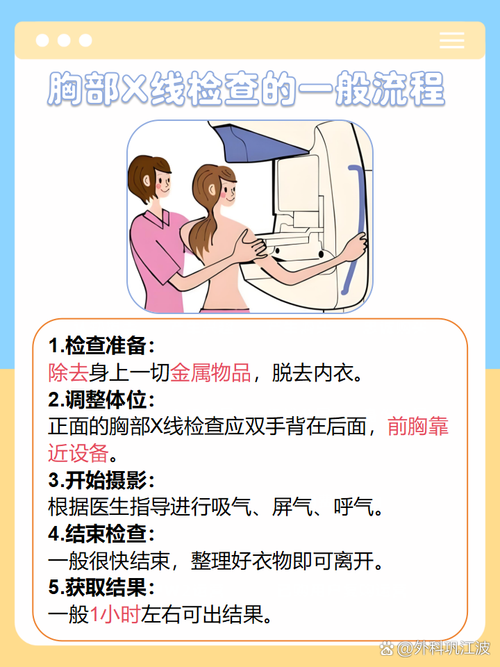 胸部X线检查的一般流程

1.检查准备：
除去身上一切金属物品，脱去内衣。
2.调整体位：
正面的胸部X线检查应双手背在后面，前胸靠近设备。
3.开始摄影：
根据医生指导进行吸气、屏气、呼气。
4.结束检查：
一般很快结束，整理好衣物即可离开。
5.获取结果：
一般1小时左右可出结果。

@外科巩江波