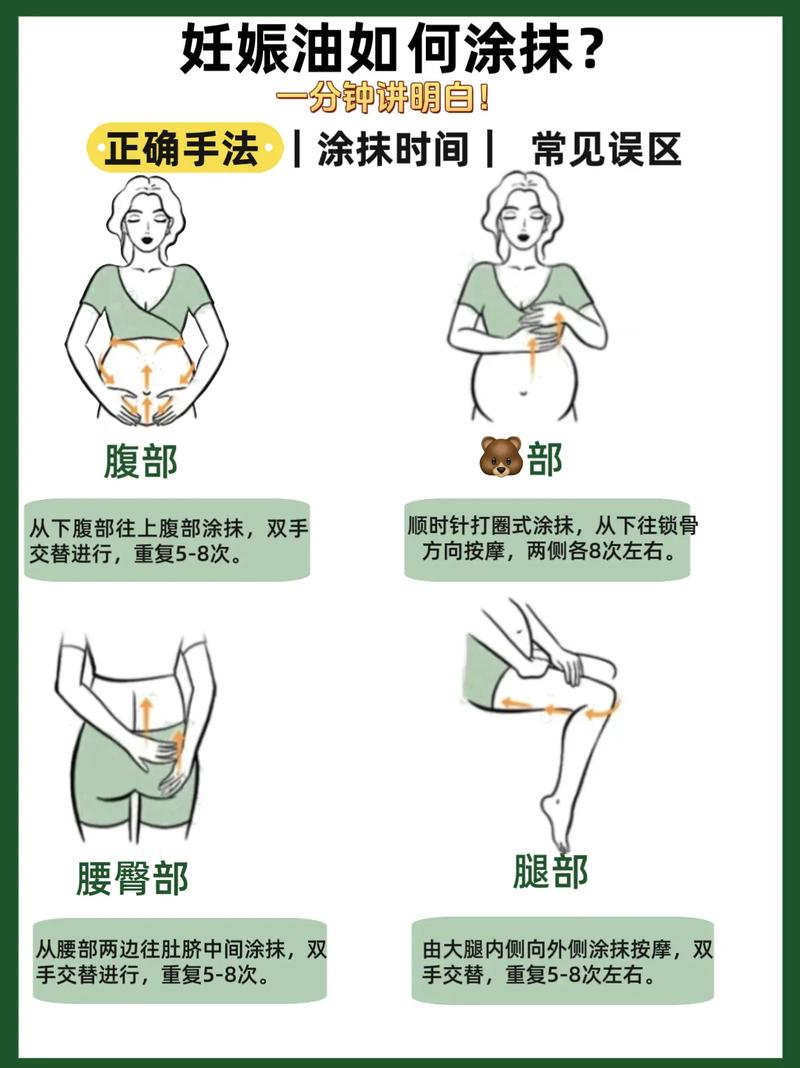 妊娠油如何涂抹？

一分钟讲明白！

正确手法 | 涂抹时间 | 常见误区

腹部

从下腹部往上腹部涂抹，双手交替进行，重复5-8次。

🐻部

顺时针打圈式涂抹，从下往锁骨方向按摩，两侧各8次左右。

腰臀部

从腰部两边往肚脐中间涂抹，双手交替进行，重复5-8次。

腿部

由大腿内侧向外侧涂抹按摩，双手交替，重复5-8次左右。