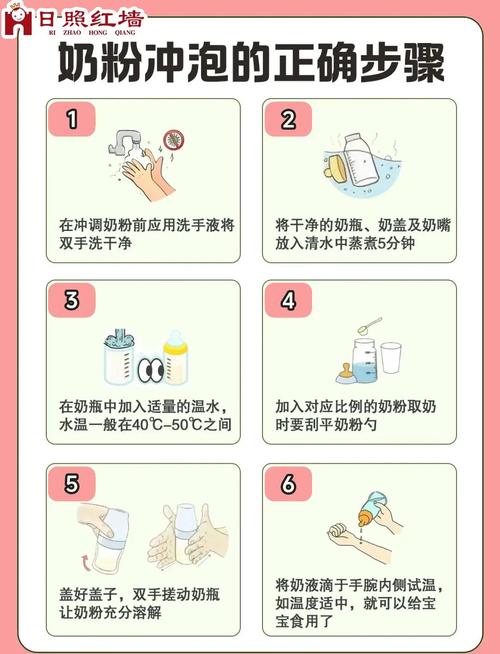 日照红墙
RI ZHAO HONG QIANG

奶粉冲泡的正确步骤

1

在冲调奶粉前应用洗手液将双手洗干净

2

将干净的奶瓶、奶盖及奶嘴放入清水中蒸煮5分钟

3

在奶瓶中加入适量的温水，水温一般在40℃-50℃之间

4

加入对应比例的奶粉取奶时要刮平奶粉勺

5

盖好盖子，双手搓动奶瓶让奶粉充分溶解

6

将奶液滴于手腕内侧试温，如温度适中，就可以给宝宝食用了