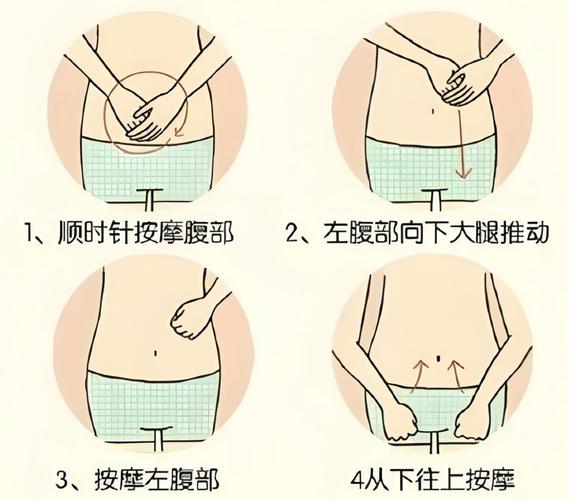 1、顺时针按摩腹部

2、左腹部向下大腿推动

3、按摩左腹部

4从下往上按摩