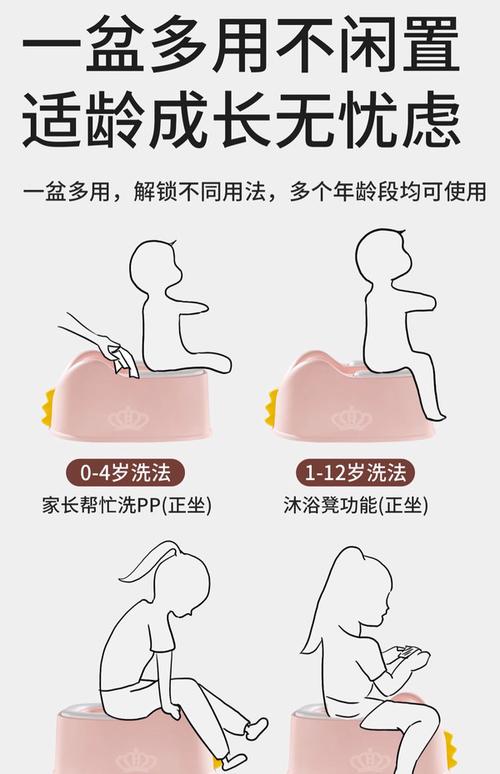 一盆多用不闲置
适龄成长无忧虑

一盆多用，解锁不同用法，多个年龄段均可使用

0-4岁洗法
家长帮忙洗PP(正坐)

1-12岁洗法
沐浴凳功能(正坐)