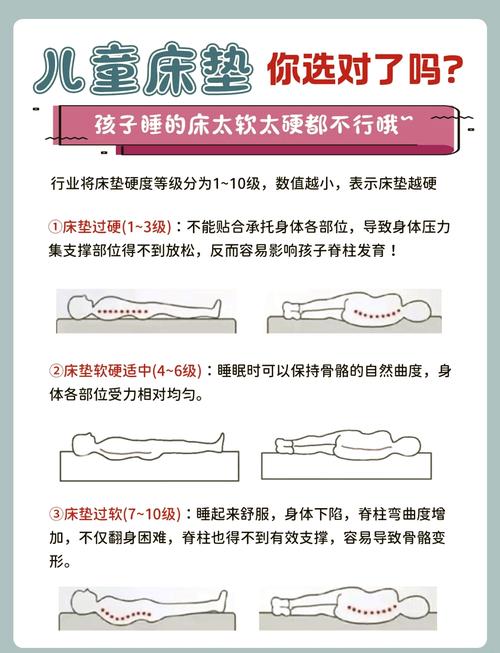 儿童床垫 你选对了吗?

孩子睡的床太软太硬都不行哦~

行业将床垫硬度等级分为1~10级，数值越小，表示床垫越硬

①床垫过硬(1~3级)：不能贴合承托身体各部位，导致身体压力集支撑部位得不到放松，反而容易影响孩子脊柱发育！

②床垫软硬适中(4~6级)：睡眠时可以保持骨骼的自然曲度，身体各部位受力相对均匀。

③床垫过软(7~10级)：睡起来舒服，身体下陷，脊柱弯曲度增加，不仅翻身困难，脊柱也得不到有效支撑，容易导致骨骼变形。