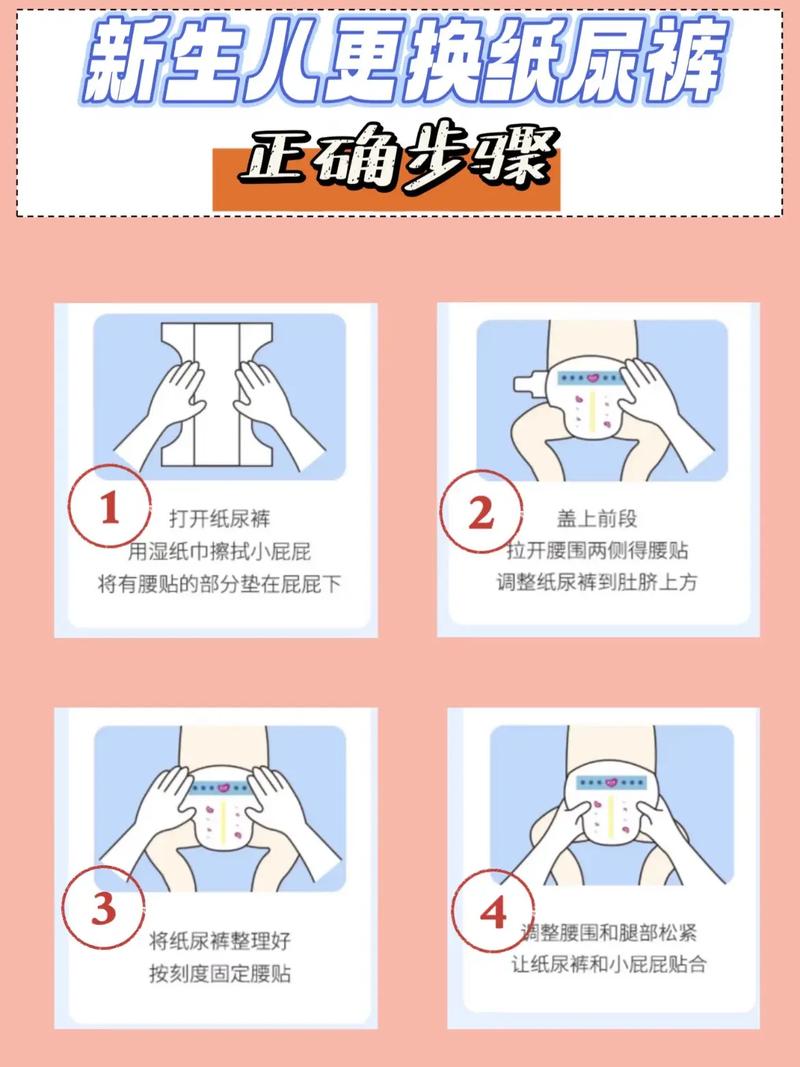 新生儿更换纸尿裤

正确步骤

1

打开纸尿裤
用湿纸巾擦拭小屁屁
将有腰贴的部分垫在屁屁下

2

盖上前段
拉开腰围两侧得腰贴
调整纸尿裤到肚脐上方

3

将纸尿裤整理好
按刻度固定腰贴

4

调整腰围和腿部松紧
让纸尿裤和小屁屁贴合