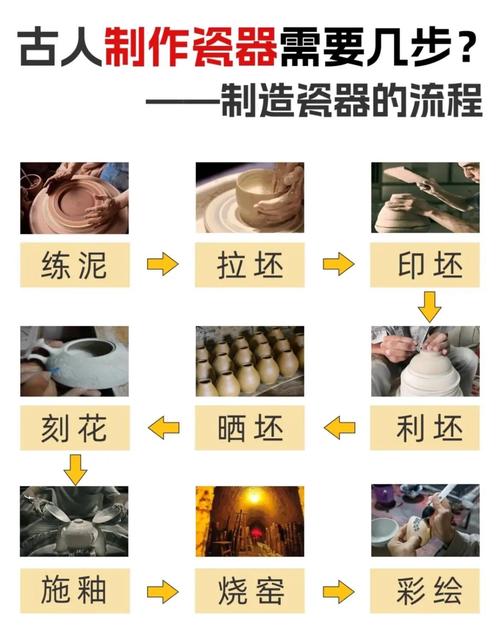 古人制作瓷器需要几步？
——制造瓷器的流程

练泥

拉坯

印坯

利坯

晒坯

刻花

施釉

烧窑

彩绘