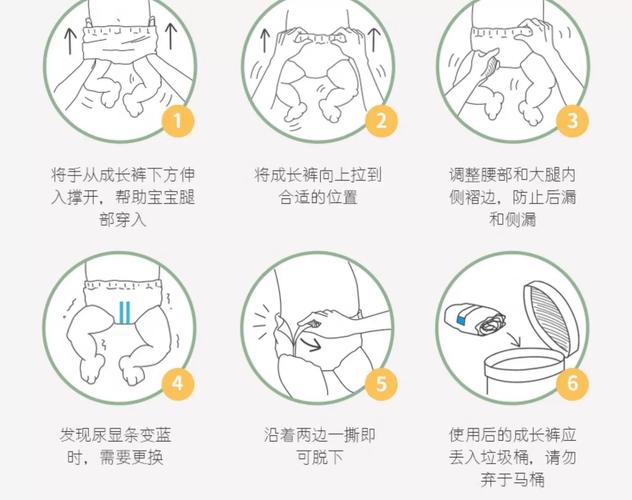 1

将手从成长裤下方伸入撑开，帮助宝宝腿部穿入

2

将成长裤向上拉到合适的位置

3

调整腰部和大腿内侧褶边，防止后漏和侧漏

4

发现尿显条变蓝时，需要更换

5

沿着两边一撕即可脱下

6

使用后的成长裤应丢入垃圾桶，请勿弃于马桶