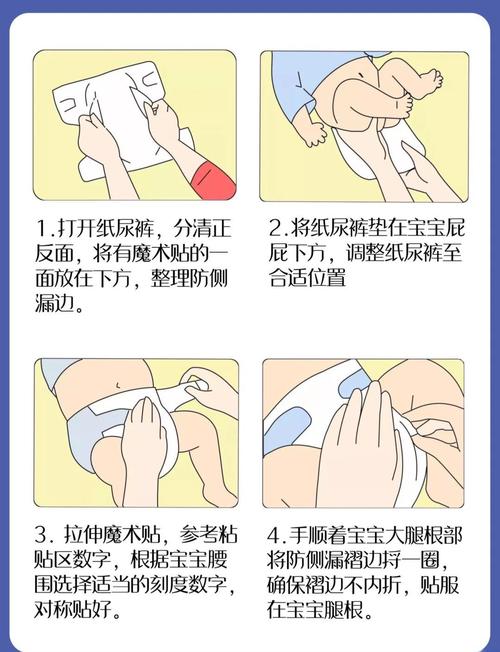 1.打开纸尿裤，分清正反面，将有魔术贴的一面放在下方，整理防侧漏边。

2.将纸尿裤垫在宝宝屁屁下方，调整纸尿裤至合适位置

3. 拉伸魔术贴，参考粘贴区数字，根据宝宝腰围选择适当的刻度数字，对称贴好。

4.手顺着宝宝大腿根部将防侧漏褶边捋一圈，确保褶边不内折，贴服在宝宝腿根。