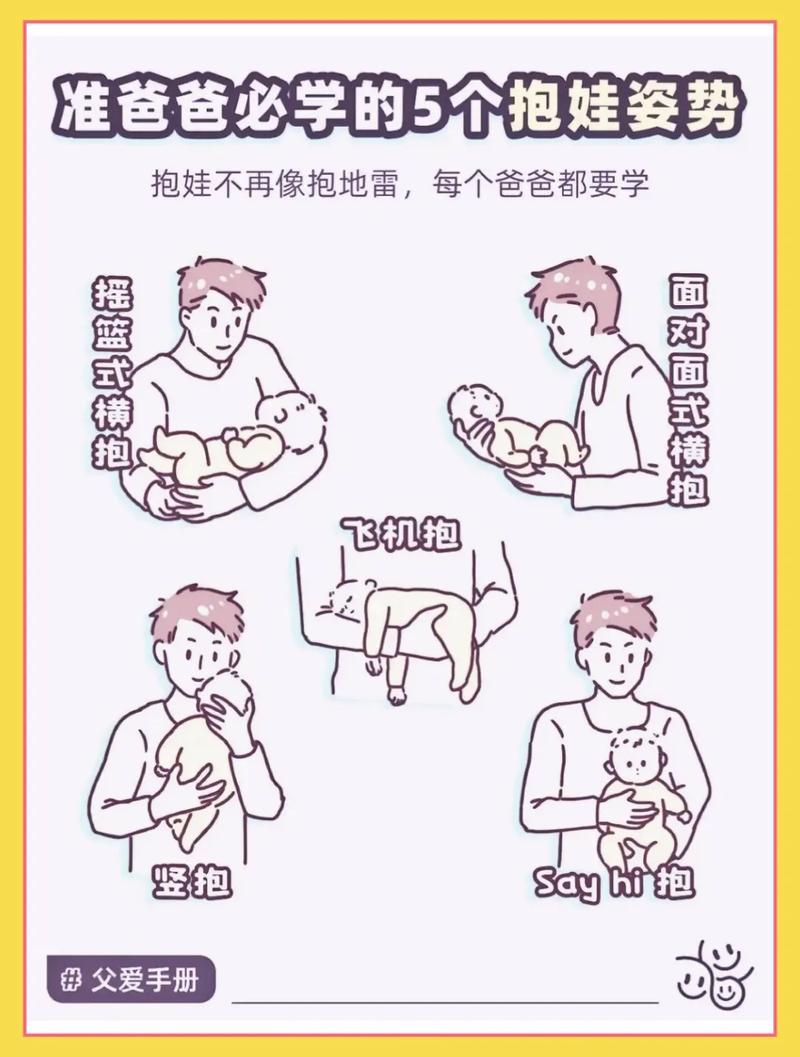 准爸爸必学的5个抱娃姿势

抱娃不再像抱地雷，每个爸爸都要学

摇篮式横抱

面对面式横抱

飞机抱

竖抱

Say hi 抱

# 父爱手册