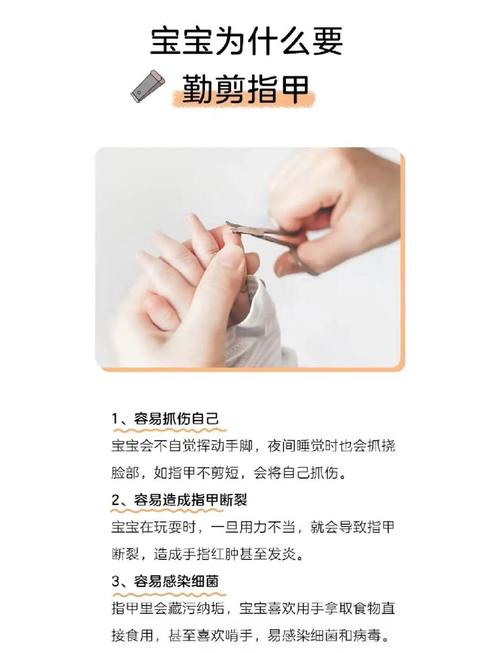 宝宝为什么要
勤剪指甲

1、容易抓伤自己
宝宝会不自觉挥动手脚，夜间睡觉时也会抓挠脸部，如指甲不剪短，会将自己抓伤。

2、容易造成指甲断裂
宝宝在玩耍时，一旦用力不当，就会导致指甲断裂，造成手指红肿甚至发炎。

3、容易感染细菌
指甲里会藏污纳垢，宝宝喜欢用手拿取食物直接食用，甚至喜欢啃手，易感染细菌和病毒。