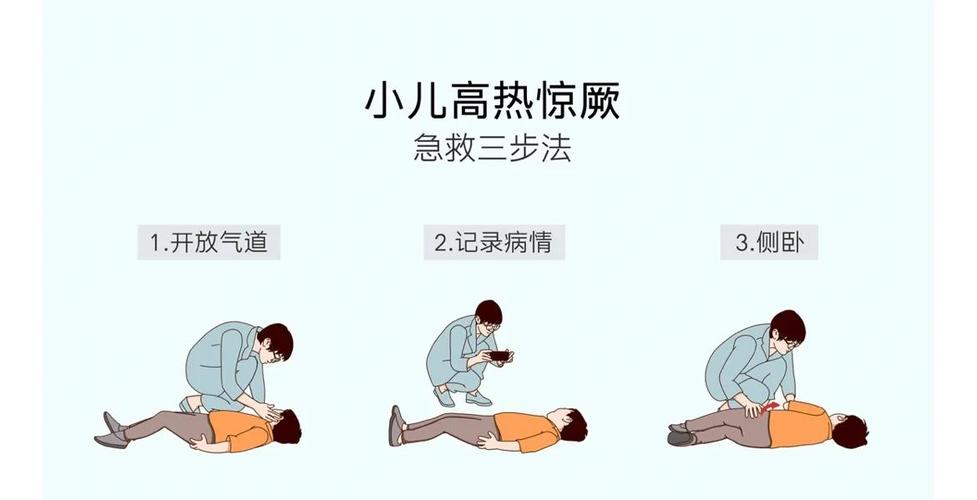 小儿高热惊厥
急救三步法

1.开放气道

2.记录病情

3.侧卧