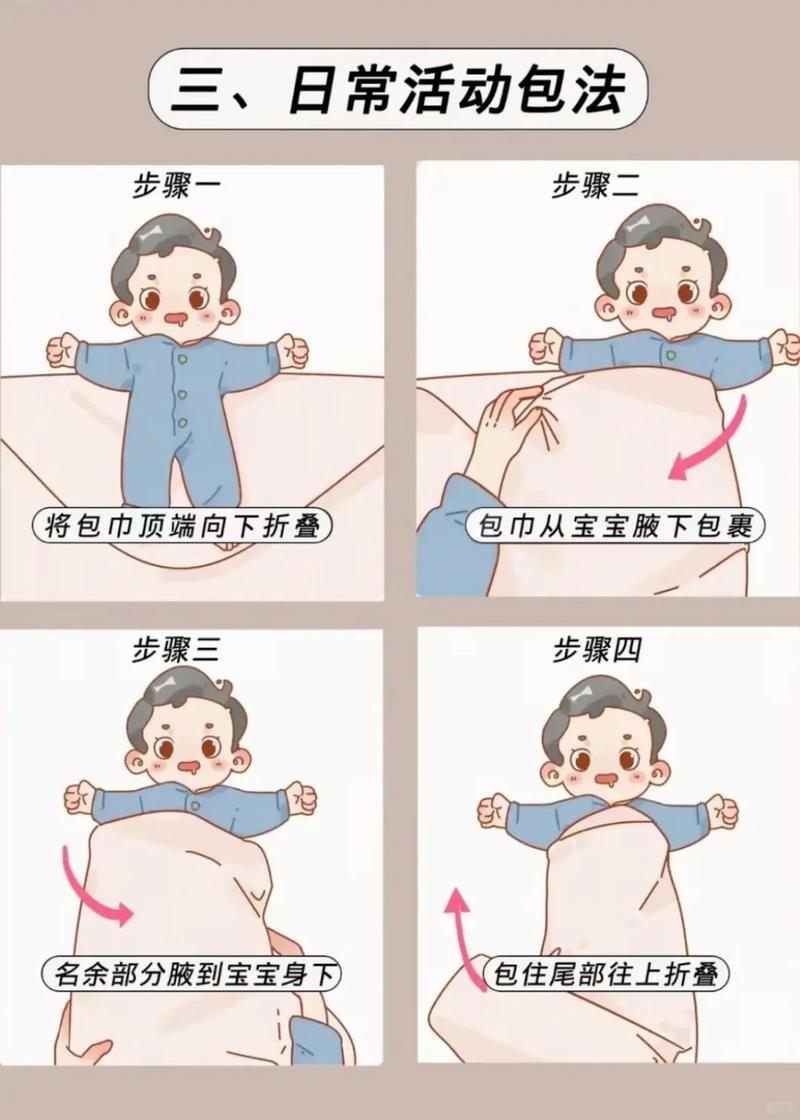 三、日常活动包法

步骤一

将包巾顶端向下折叠

步骤二

包巾从宝宝腋下包裹

步骤三

名余部分腋到宝宝身下

步骤四

包住尾部往上折叠