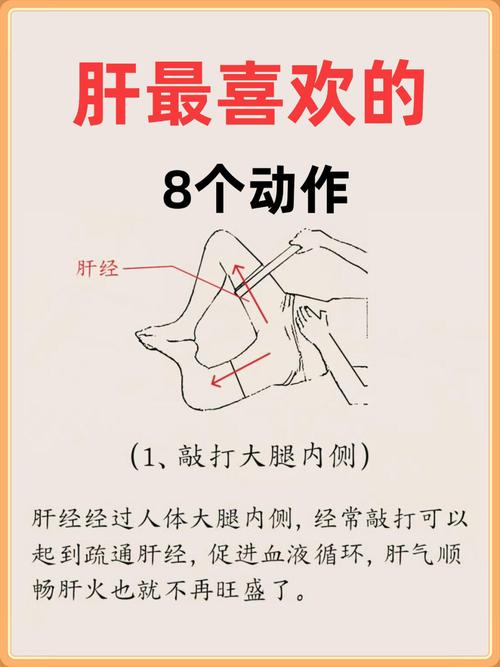 肝最喜欢的

8个动作

肝经

(1、敲打大腿内侧)

肝经经过人体大腿内侧，经常敲打可以起到疏通肝经，促进血液循环，肝气顺畅肝火也就不再旺盛了。