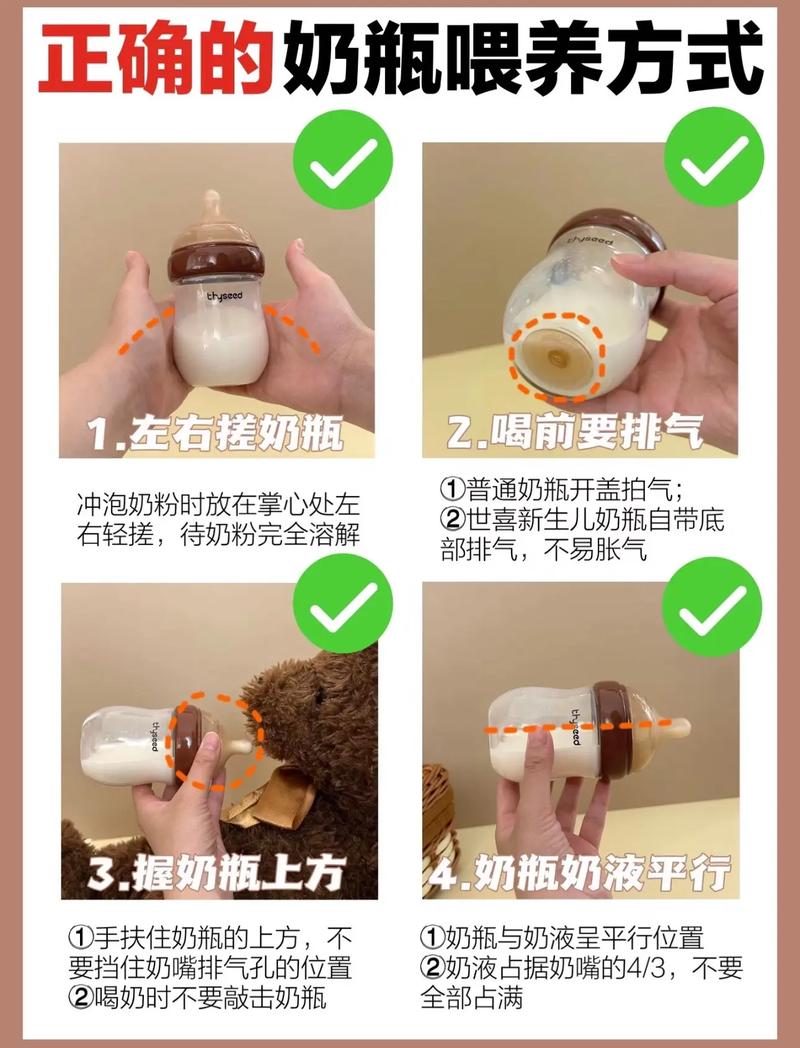 正确的奶瓶喂养方式

thyseed

1.左右搓奶瓶

冲泡奶粉时放在掌心处左右轻搓，待奶粉完全溶解

thyseed

2.喝前要排气

①普通奶瓶开盖拍气；
②世喜新生儿奶瓶自带底部排气，不易胀气

thyseed

3.握奶瓶上方

①手扶住奶瓶的上方，不要挡住奶嘴排气孔的位置
②喝奶时不要敲击奶瓶

thyseed

4.奶瓶奶液平行

①奶瓶与奶液呈平行位置
②奶液占据奶嘴的4/3，不要全部占满