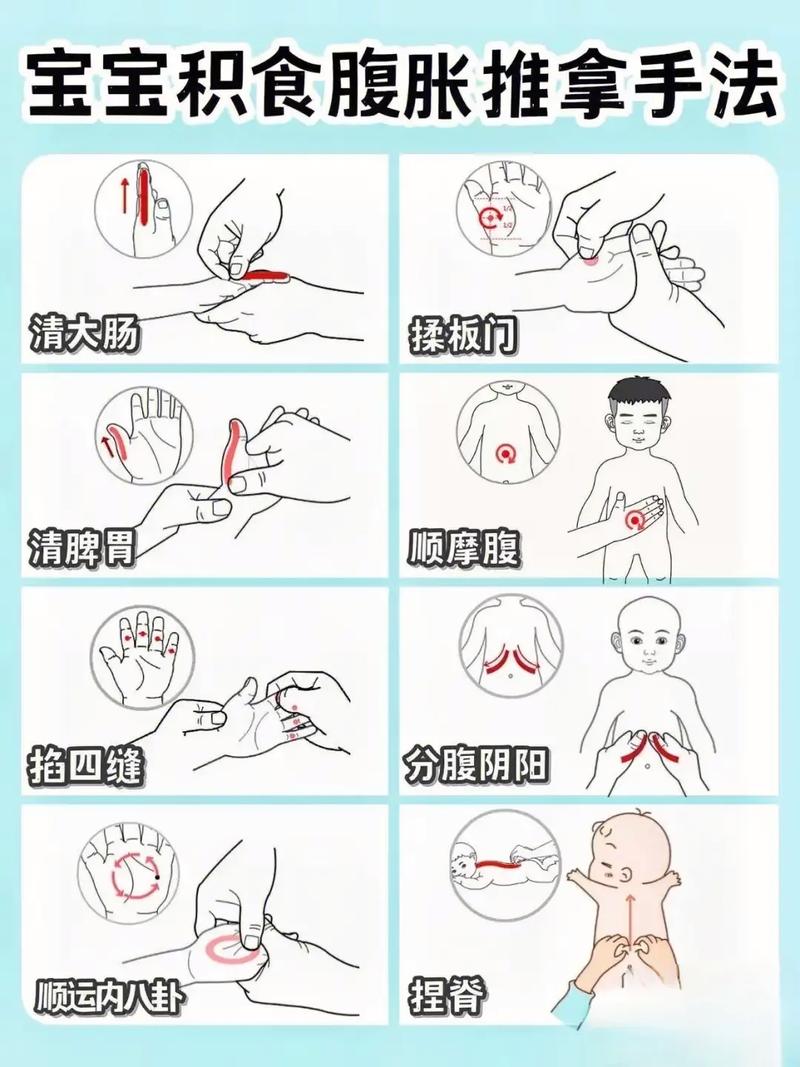 宝宝积食腹胀推拿手法

清大肠

揉板门

清脾胃

顺摩腹

掐四缝

分腹阴阳

顺运内八卦

捏脊